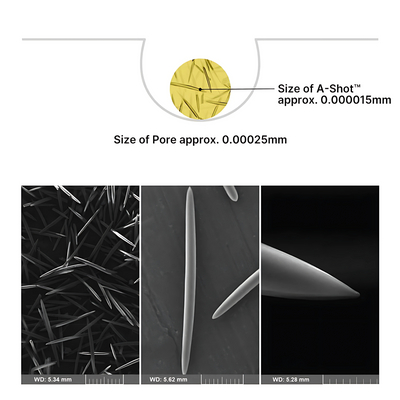 Size of A-Shot™ approx. 0.000015mm

Size of Pore approx. 0.00025mm

WD: 5.34 mm

WD: 5.62 mm

WD: 5.28 mm